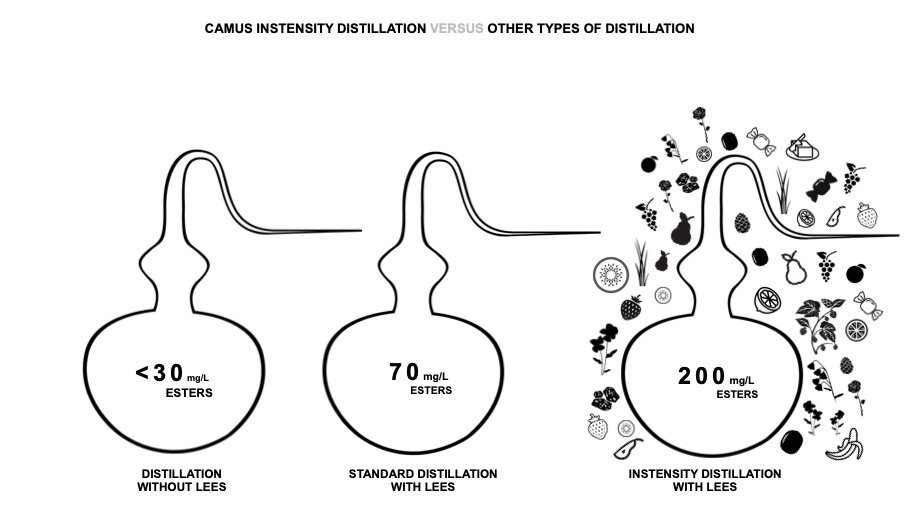 CAMUS INSTENSITY DISTILLATION VERSUS OTHER TYPES OF DISTILLATION

<30 mg/L
ESTERS

DISTILLATION
WITHOUT LEES

70 mg/L
ESTERS

STANDARD DISTILLATION
WITH LEES

200 mg/L
ESTERS

INSTENSITY DISTILLATION
WITH LEES